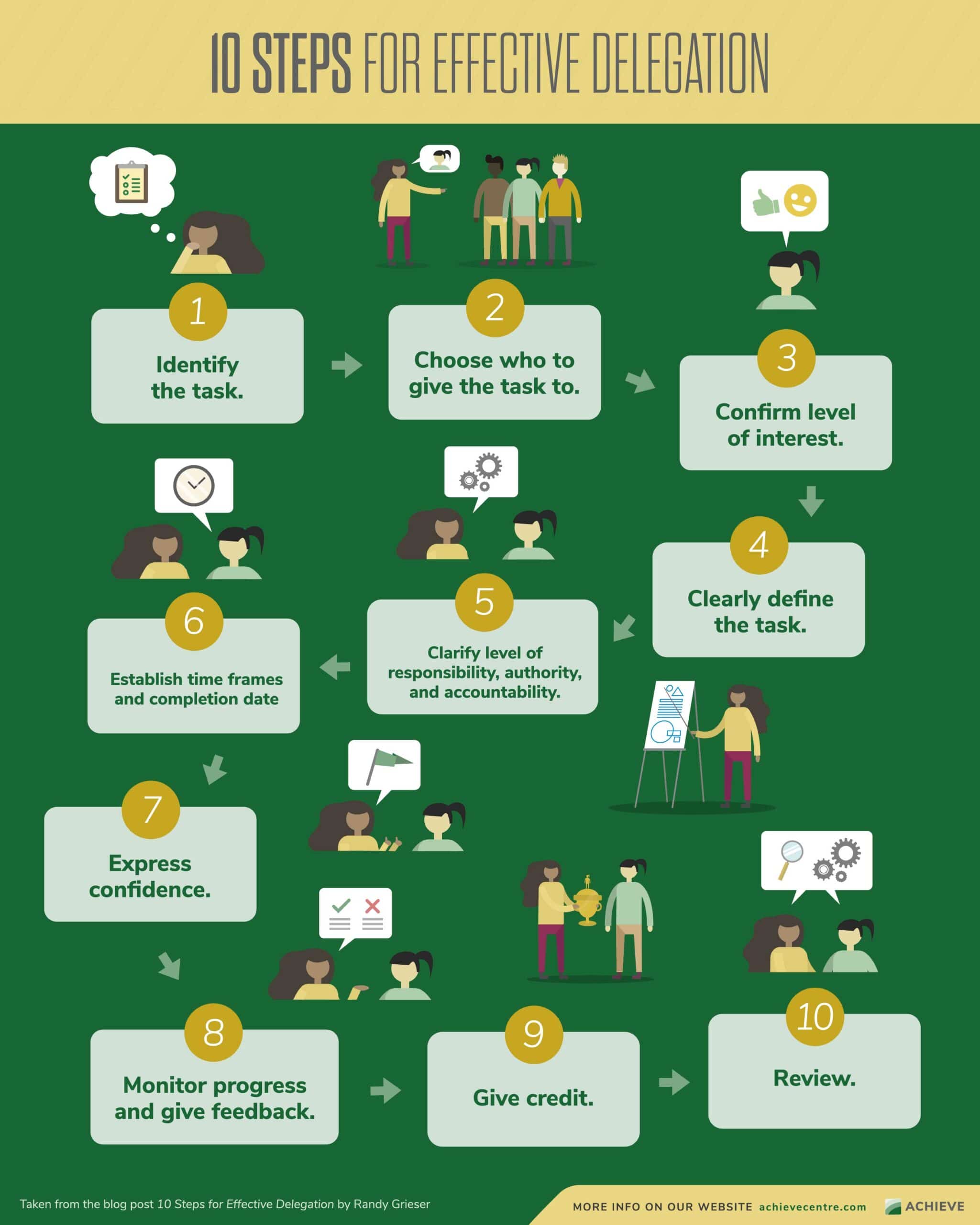 10 STEPS FOR EFFECTIVE DELEGATION

1
Identify the task.

2
Choose who to give the task to.

3
Confirm level of interest.

4
Clearly define the task.

5
Clarify level of responsibility, authority, and accountability.

6
Establish time frames and completion date

7
Express confidence.

8
Monitor progress and give feedback.

9
Give credit.

10
Review.

Taken from the blog post 10 Steps for Effective Delegation by Randy Grieser

MORE INFO ON OUR WEBSITE achievecentre.com ACHIEVE